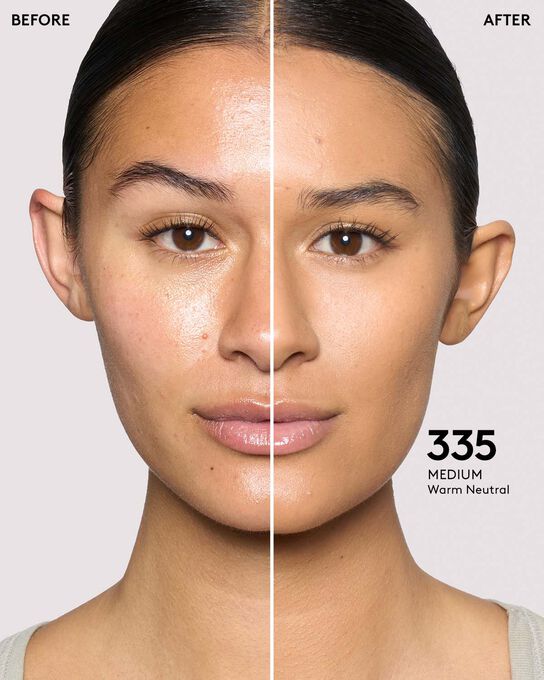 BEFORE

AFTER

335
MEDIUM
Warm Neutral